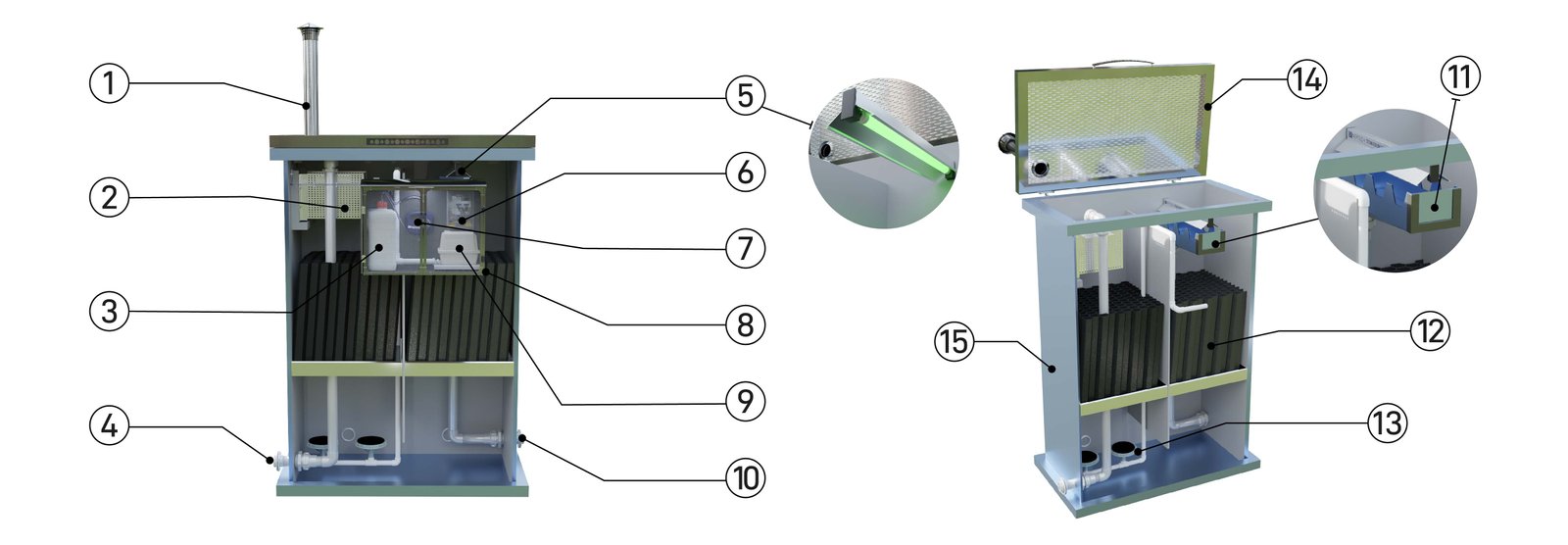 1
2
3
4
5
6
7
8
9
10
14
11
15
12
13